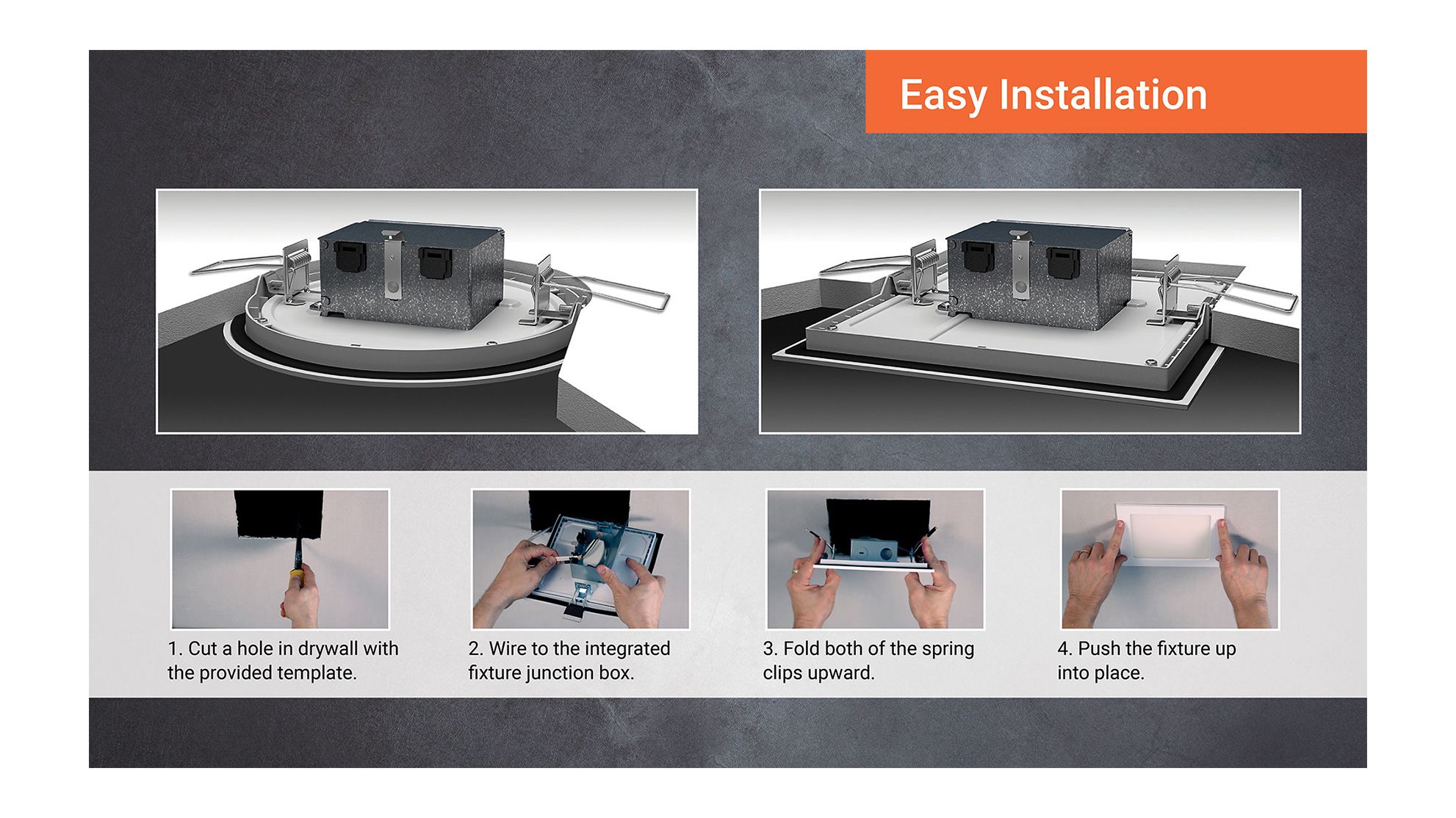 Easy Installation

1. Cut a hole in drywall with the provided template.

2. Wire to the integrated fixture junction box.

3. Fold both of the spring clips upward.

4. Push the fixture up into place.